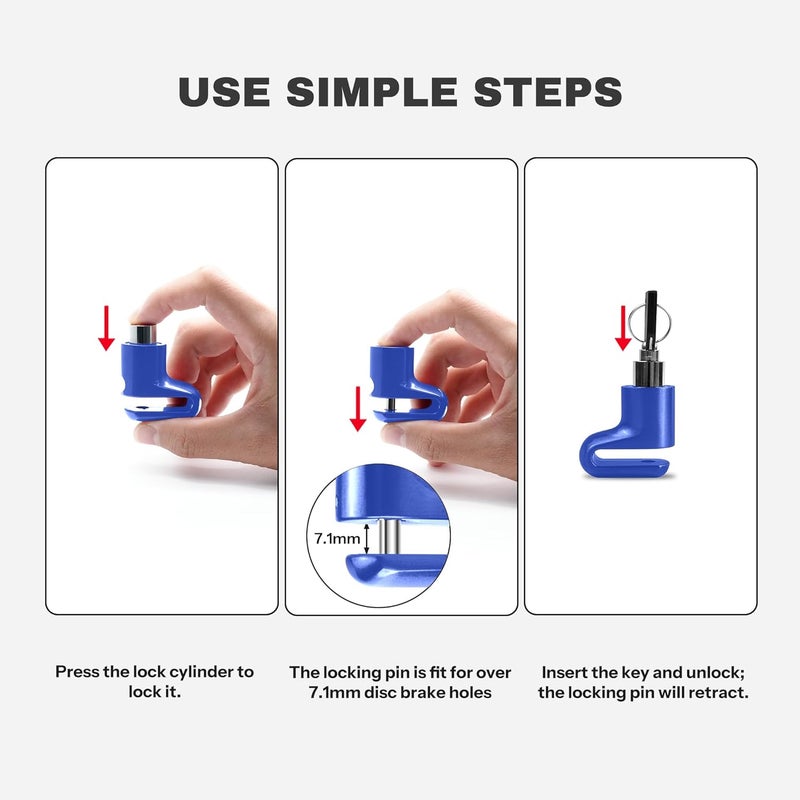 USE SIMPLE STEPS

7.1mm

Press the lock cylinder to lock it.

The locking pin is fit for over 7.1mm disc brake holes

Insert the key and unlock; the locking pin will retract.